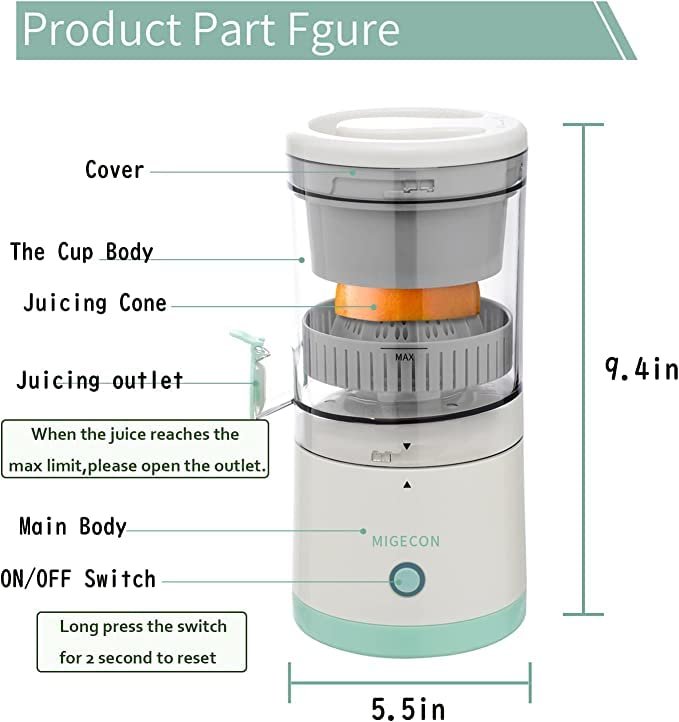 Product Part Fgure

Cover

The Cup Body

Juicing Cone

MAX

Juicing outlet

When the juice reaches the max limit,please open the outlet.

Main Body

MIGECON

ON/OFF Switch

Long press the switch for 2 second to reset

9.4in

5.5in